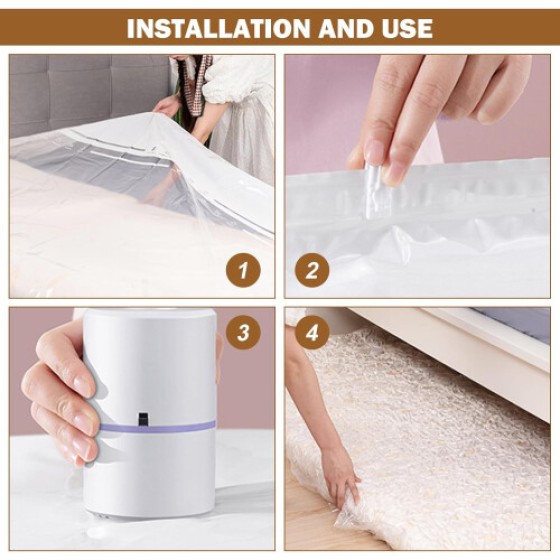 INSTALLATION AND USE

1

2

3

4